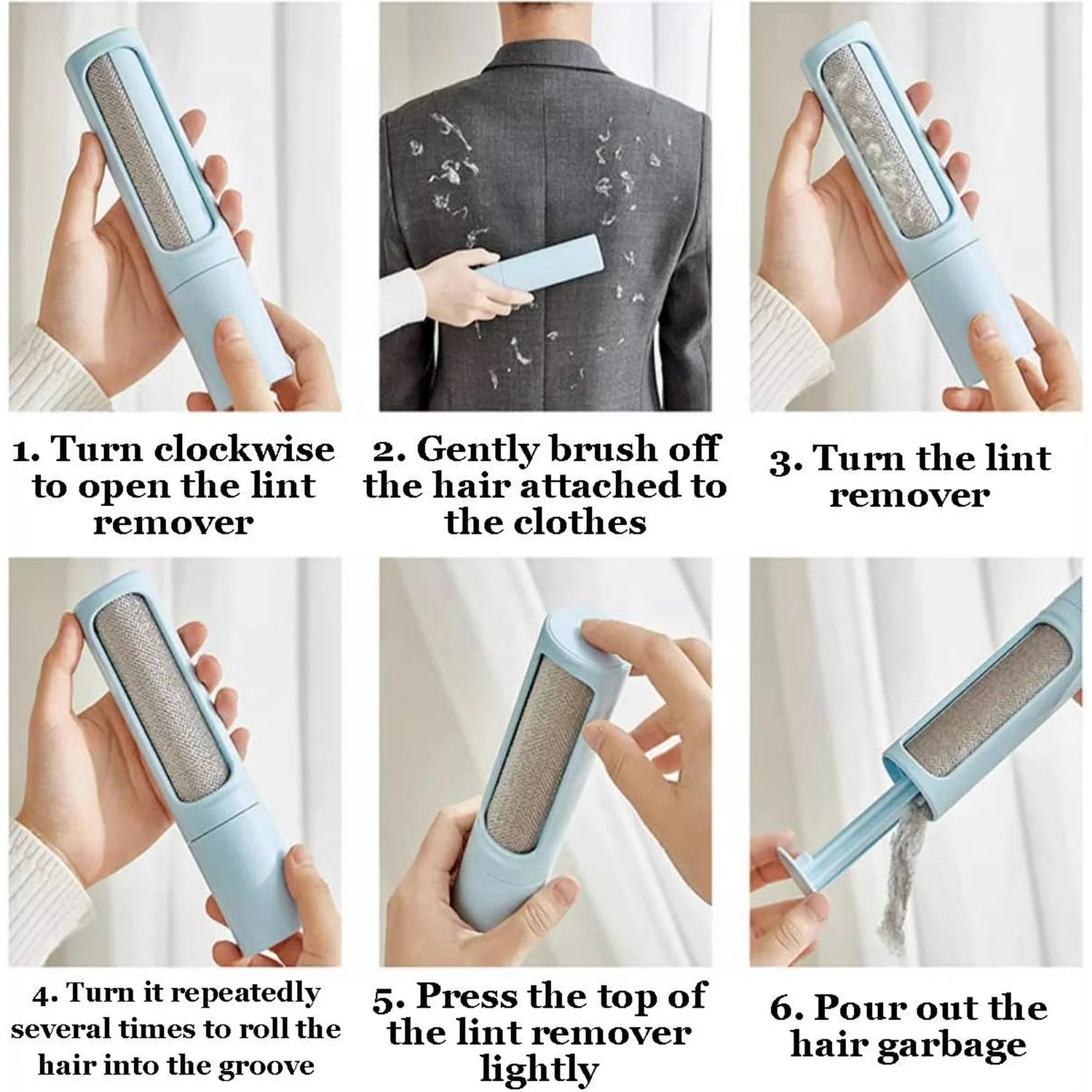 1. Turn clockwise to open the lint remover

2. Gently brush off the hair attached to the clothes

3. Turn the lint remover

4. Turn it repeatedly several times to roll the hair into the groove

5. Press the top of the lint remover lightly

6. Pour out the hair garbage